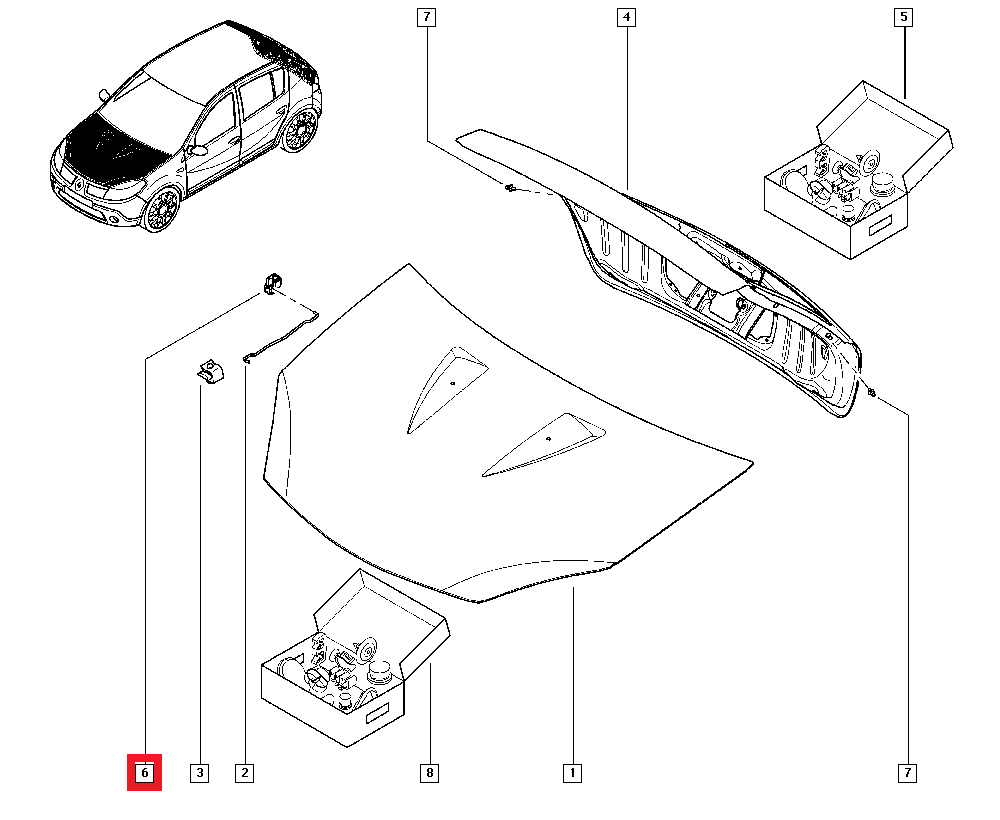 7
4
5
6
3
2
8
1
7